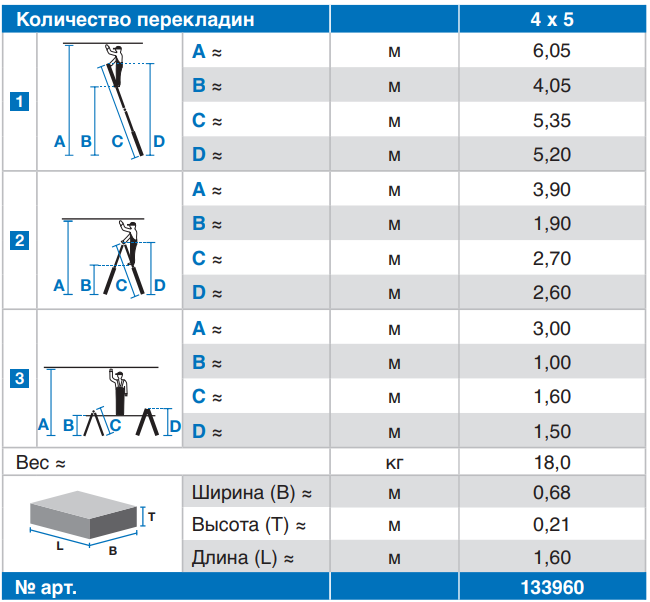 | Количество перекладин | | | | 4 x 5 |
|---|---|---|---|---|
| 1 | A B C D | A ≈ | м | 6,05 |
| | | B ≈ | м | 4,05 |
| | | C ≈ | м | 5,35 |
| | | D ≈ | м | 5,20 |
| 2 | A B C D | A ≈ | м | 3,90 |
| | | B ≈ | м | 1,90 |
| | | C ≈ | м | 2,70 |
| | | D ≈ | м | 2,60 |
| 3 | A B C D | A ≈ | м | 3,00 |
| | | B ≈ | м | 1,00 |
| | | C ≈ | м | 1,60 |
| | | D ≈ | м | 1,50 |
| Вес ≈ | | | кг | 18,0 |
| | T L B | Ширина (B) ≈ | м | 0,68 |
| | | Высота (T) ≈ | м | 0,21 |
| | | Длина (L) ≈ | м | 1,60 |
| № арт. | | | | 133960 |